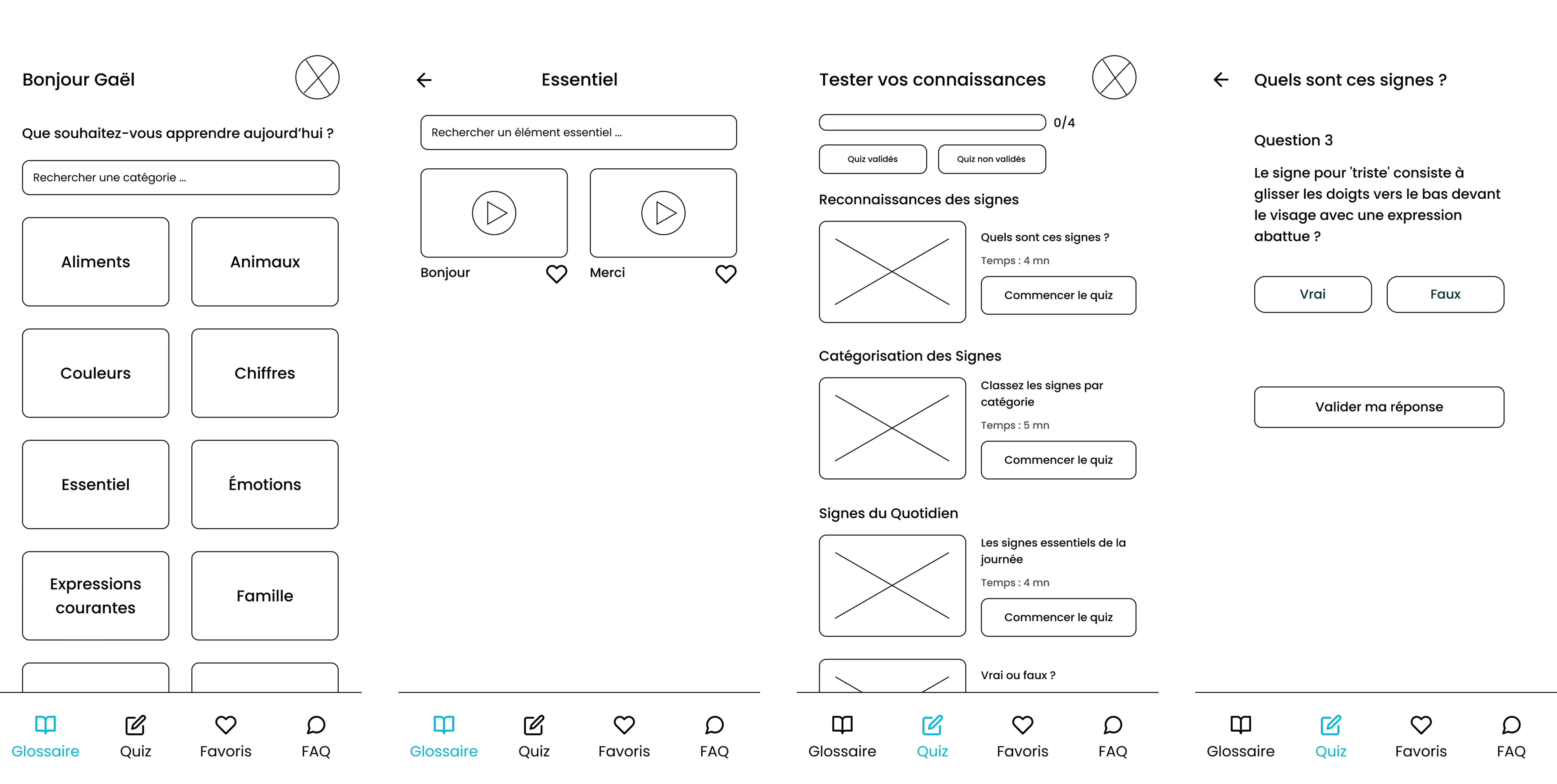 Bonjour Gaël

Que souhaitez-vous apprendre aujourd'hui ?

Rechercher une catégorie ...

Aliments

Animaux

Couleurs

Chiffres

Essentiel

Émotions

Expressions courantes

Famille

Glossaire Quiz Favoris FAQ

Essentiel

Rechercher un élément essentiel ...

Bonjour

Merci

Glossaire Quiz Favoris FAQ

Tester vos connaissances

0/4

Quiz validés

Quiz non validés

Reconnaissances des signes

Quels sont ces signes ?

Temps : 4 mn

Commencer le quiz

Catégorisation des Signes

Classez les signes par catégorie

Temps : 5 mn

Commencer le quiz

Signes du Quotidien

Les signes essentiels de la journée

Temps : 4 mn

Commencer le quiz

Vrai ou faux ?

Glossaire Quiz Favoris FAQ

Quels sont ces signes ?

Question 3

Le signe pour 'triste' consiste à glisser les doigts vers le bas devant le visage avec une expression abattue ?

Vrai

Faux

Valider ma réponse

Glossaire Quiz Favoris FAQ